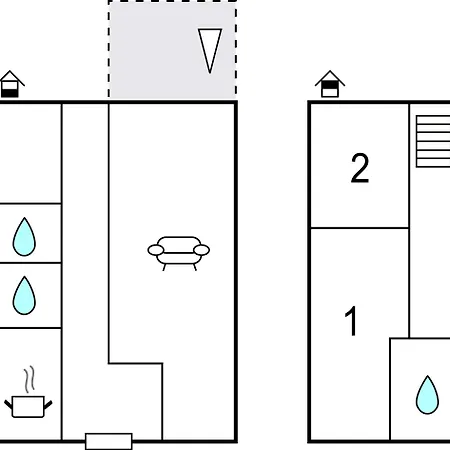 2

1